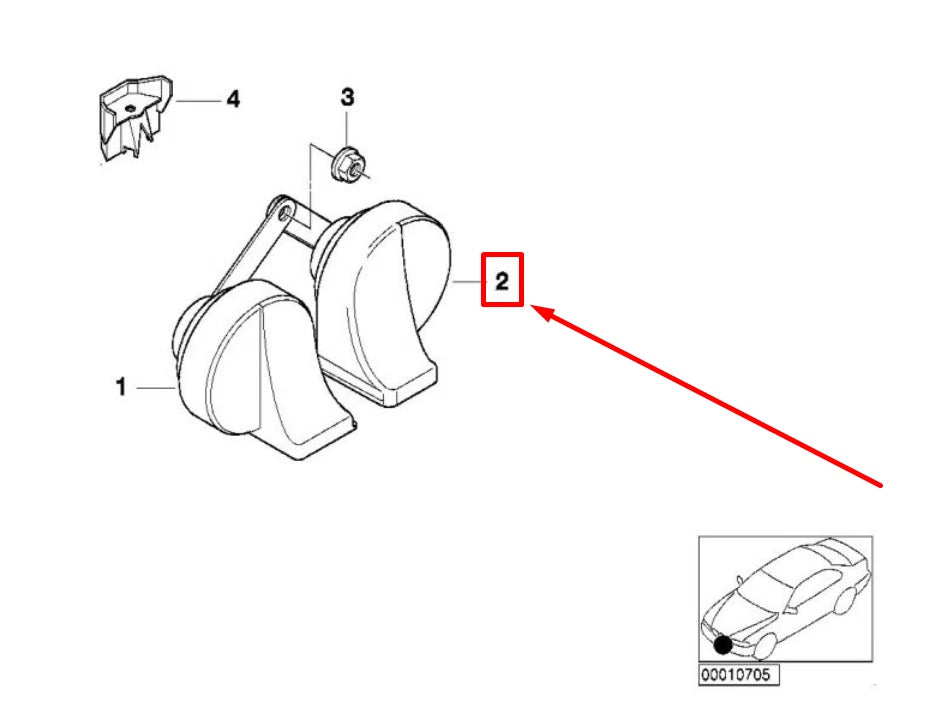 4
3
2
1
00010705