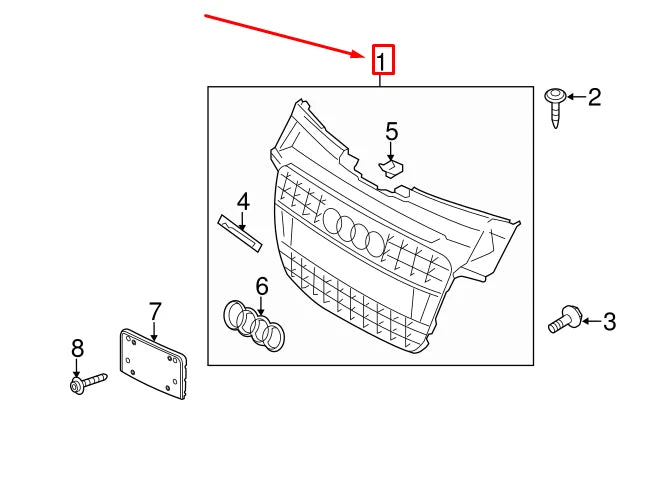 1
2
5
4
6
3
7
8