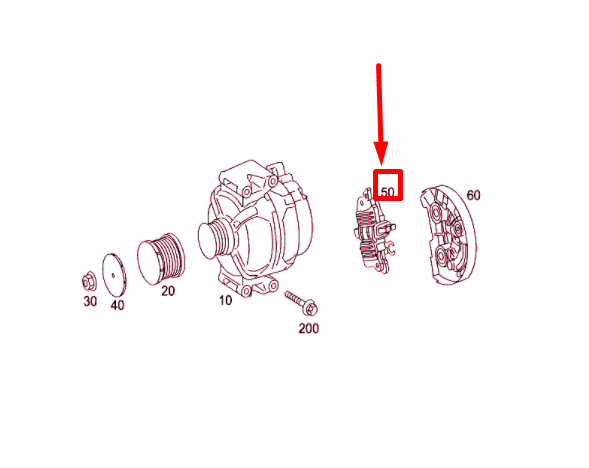 50
60
30
40
20
10
200