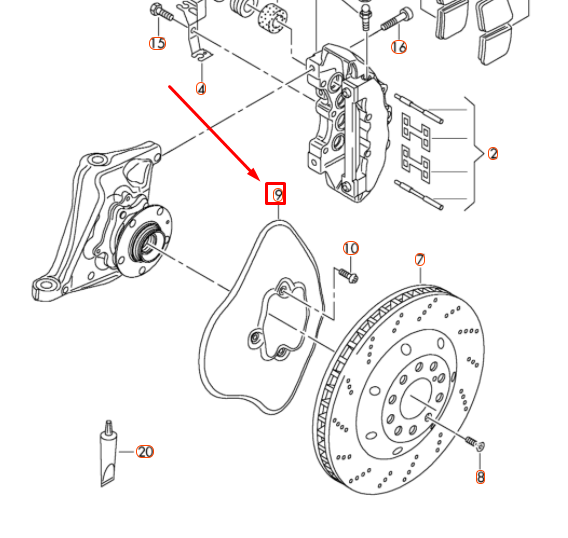 15
16
4
2
9
10
7
20
8