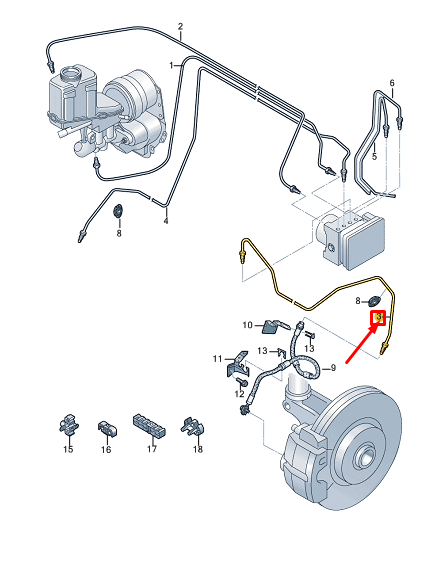 2
1
6
5
4
8
8
3
10
13
13
11
9
12
15
16
17
18