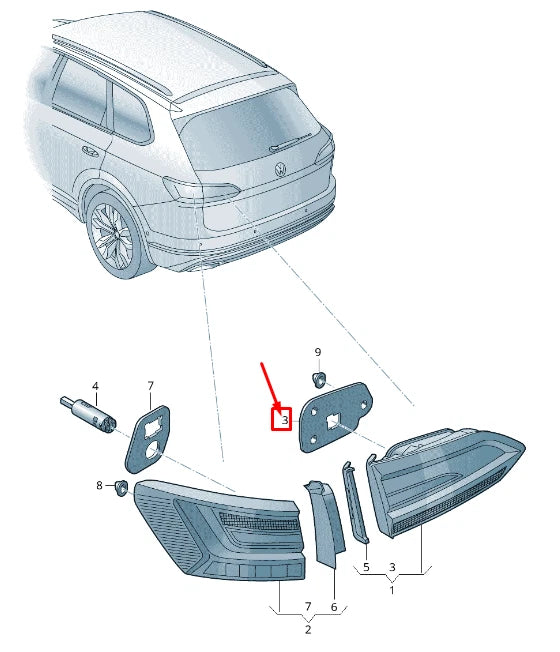 9
4
7
3
8
5
3
1
7
6
2