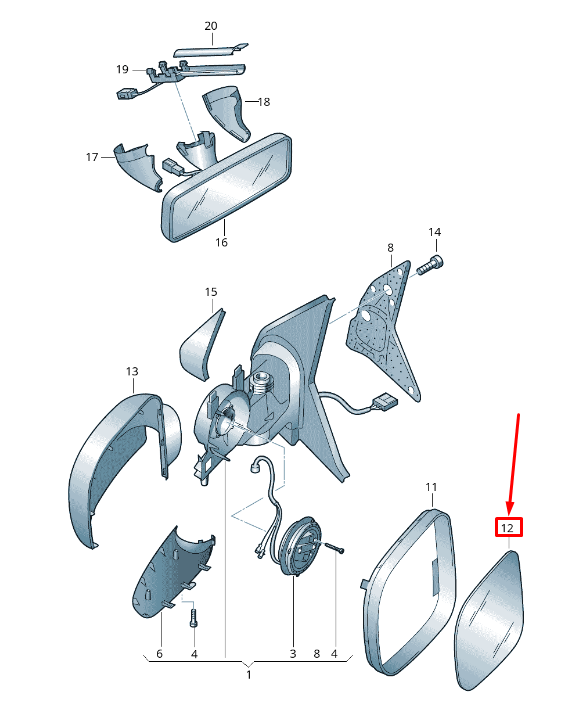 20
19
18
17
16
14
8
15
13
11
12
6
4
3
8
4
1