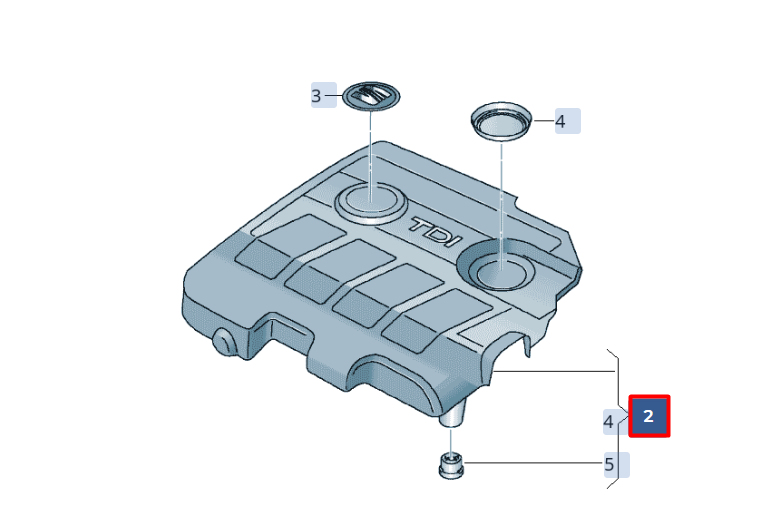 3
4
TDI
4
2
5