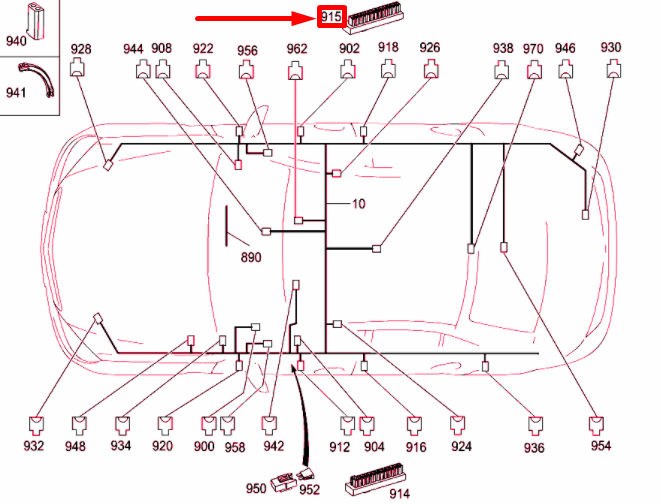 940
941
915
928
944
908
922
956
962
902
918
926
938
970
946
930
10
890
932
948
934
920
900
958
942
912
904
916
924
936
954
950
952
914