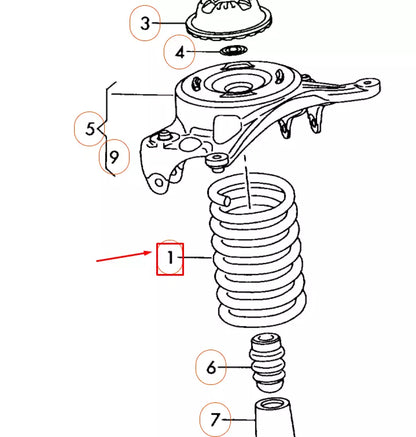 3
4
5
9
1
6
7