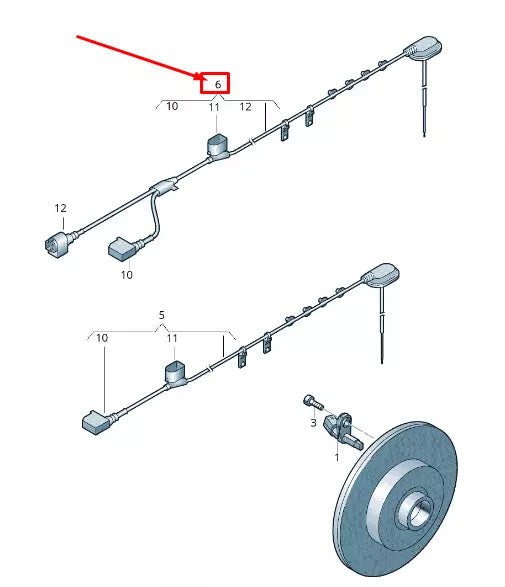 6
10
11
12
12
10
5
10
11
3
1