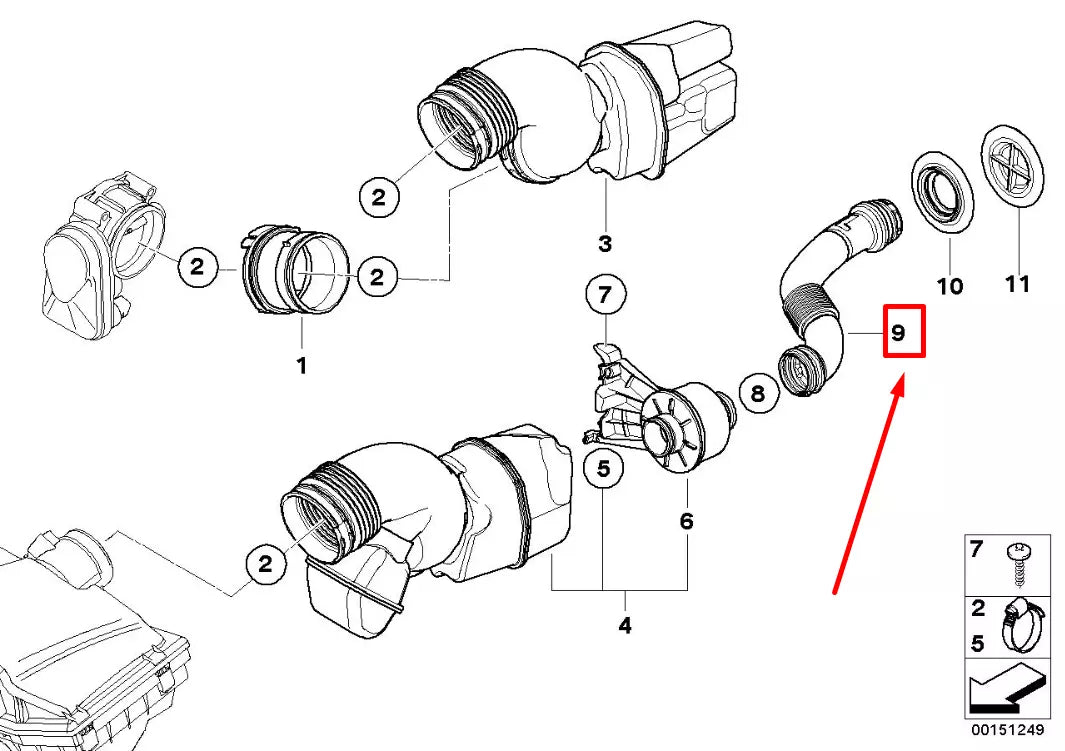 2
3
2
2
1
7
10
11
9
8
5
6
2
4
7
2
5
00151249