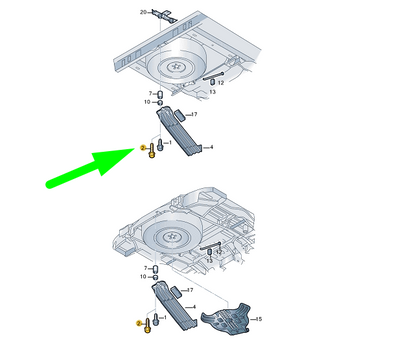 20
12
13
7
10
17
2
1
4
12
13
7
10
17
4
2
1
15