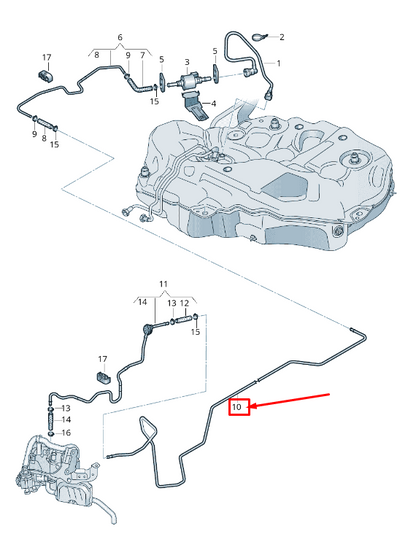 6
8
9
7
17
5
3
5
2
1
15
4
9
8
15
11
14
13
12
15
17
13
14
16
10