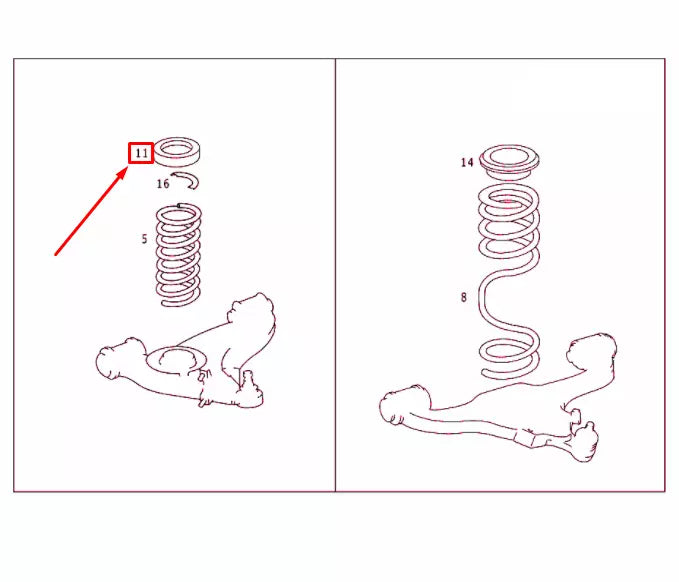 11
16
5
14
8