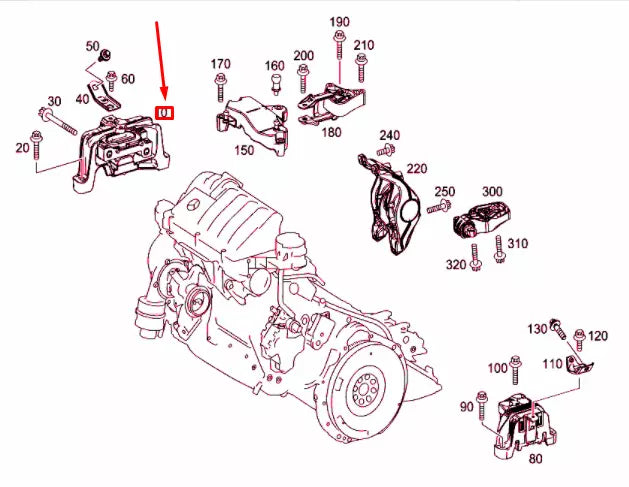 50
60
40
30
20
10
170
160
200
190
210
150
180
240
220
250
300
310
320
130
120
100
110
90
80