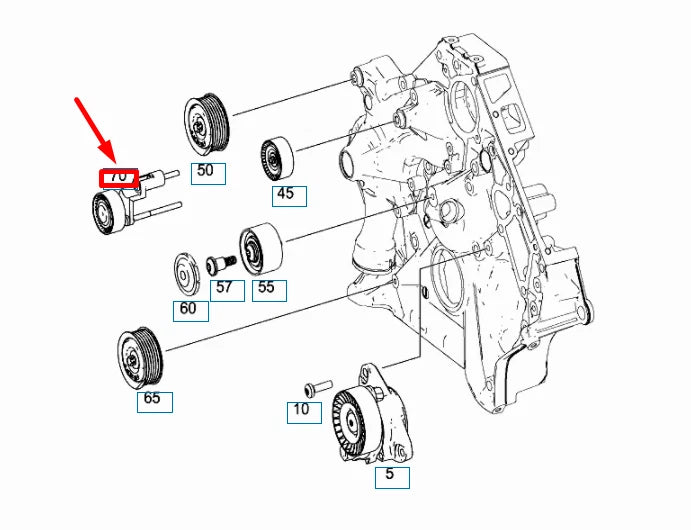 70
50
45
57
55
60
65
10
5