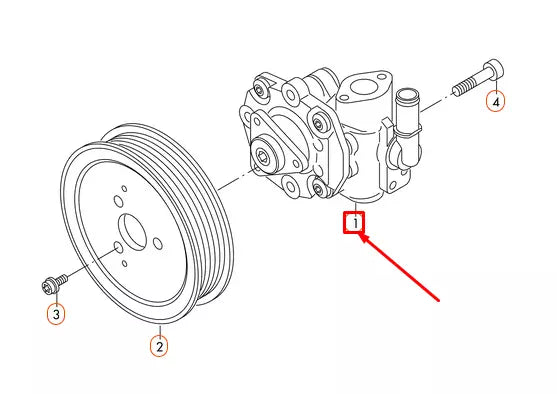 4
1
3
2