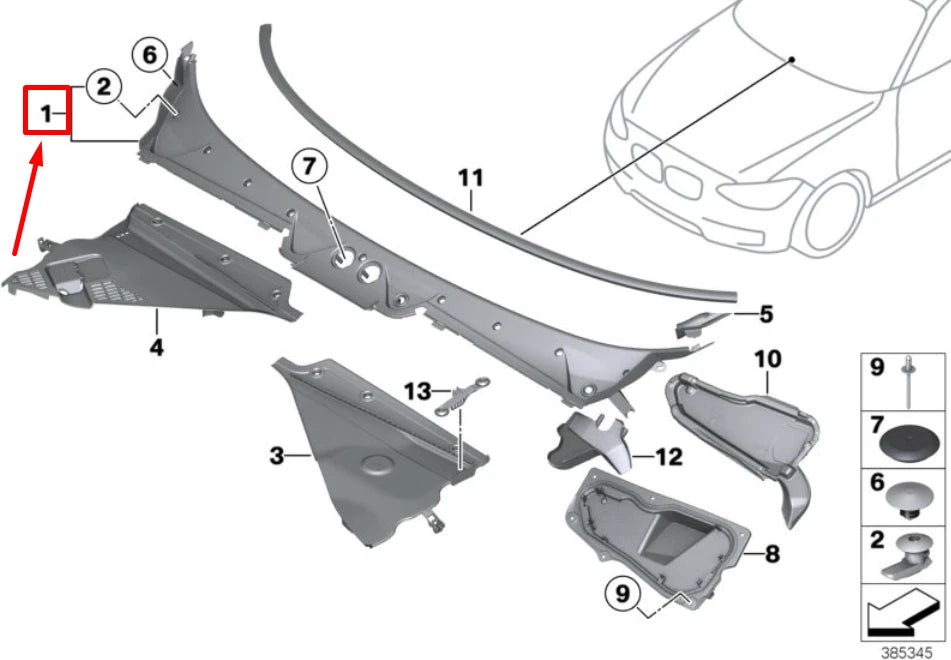 6
2
1
7
11
4
5
10
13
3
12
8
9
9
7
6
2
385345