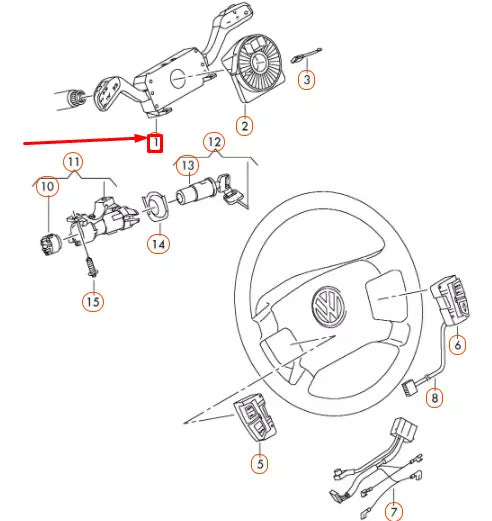 3
2
1
12
11
13
10
14
15
6
8
5
7