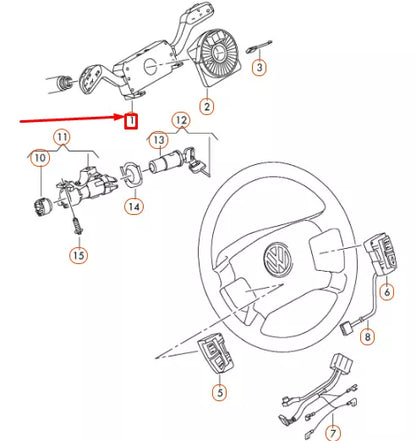 3
2
1
12
11
13
10
14
15
6
8
5
7