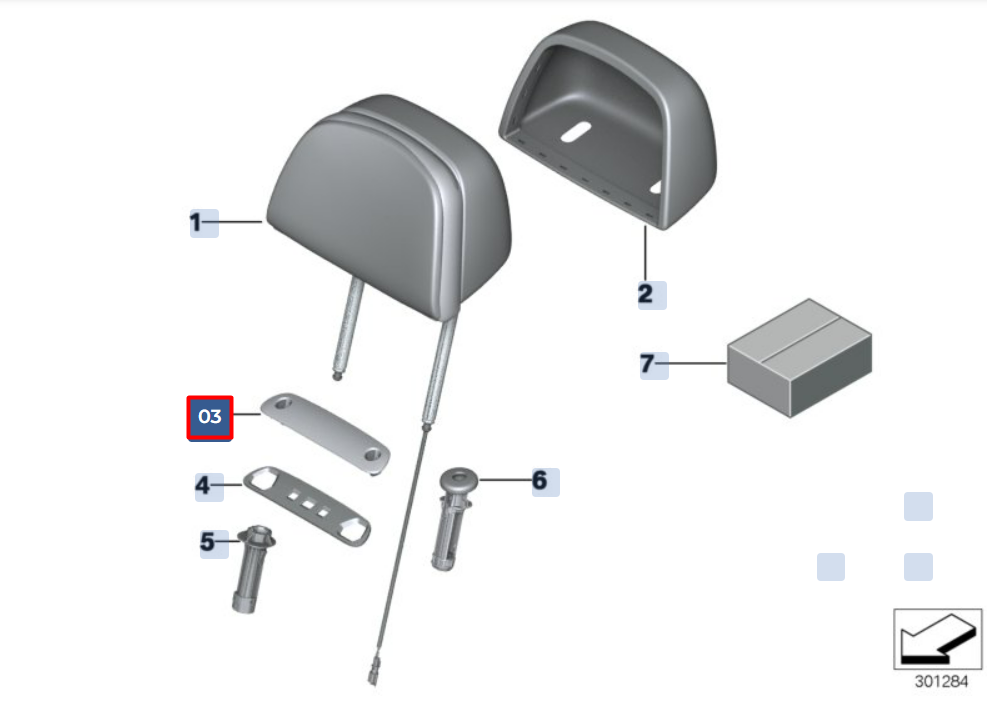 1
2
7
03
4
6
5
301284