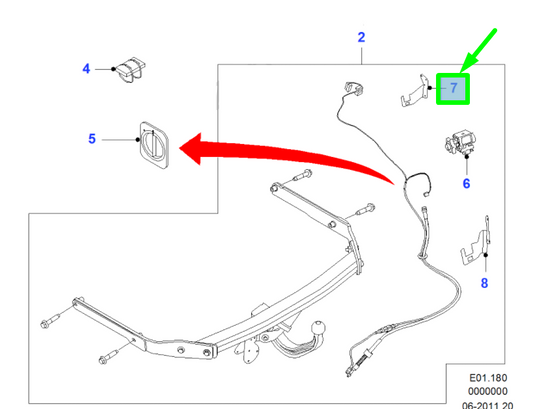 2
4
7
5
6
8
E01.180
0000000
06-2011.20