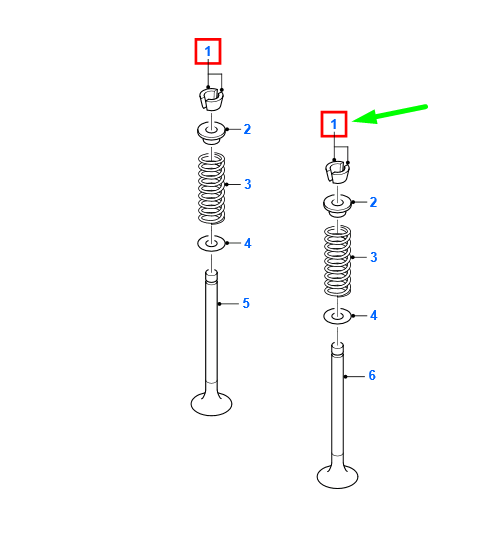 1
2
3
4
5
1
2
3
4
6