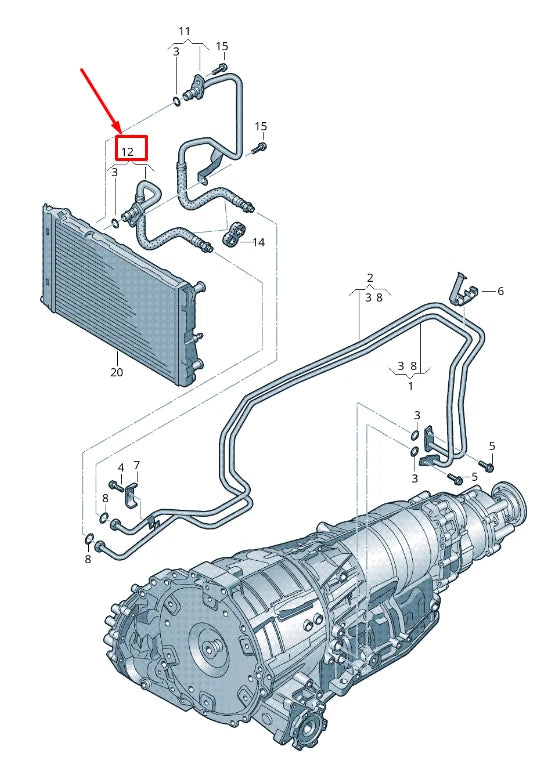 11
3
15
15
12
3
14
20
2
3 8
6
3 8
1
3
3
5
5
4
7
8
8