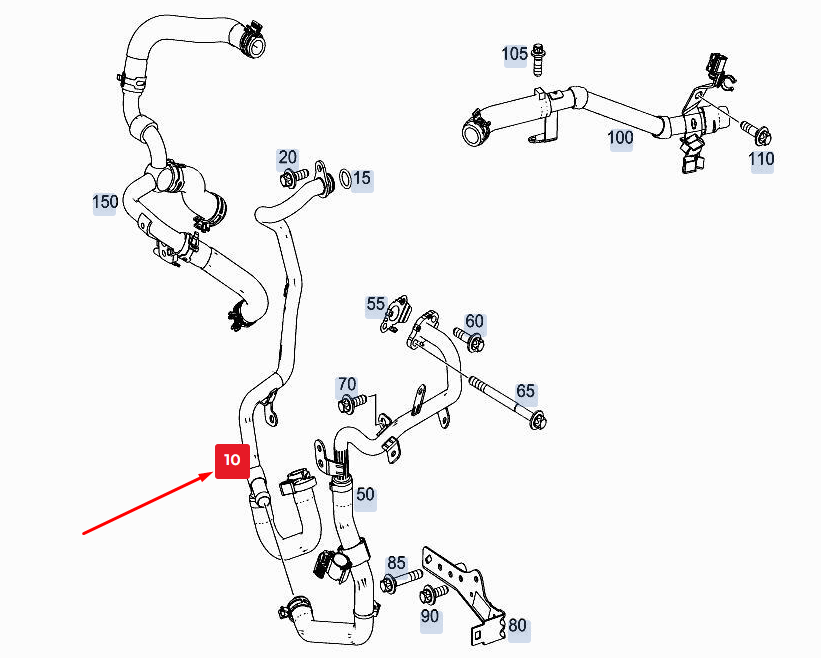 105
100
110
20
15
150
55
60
70
65
10
50
85
90
80