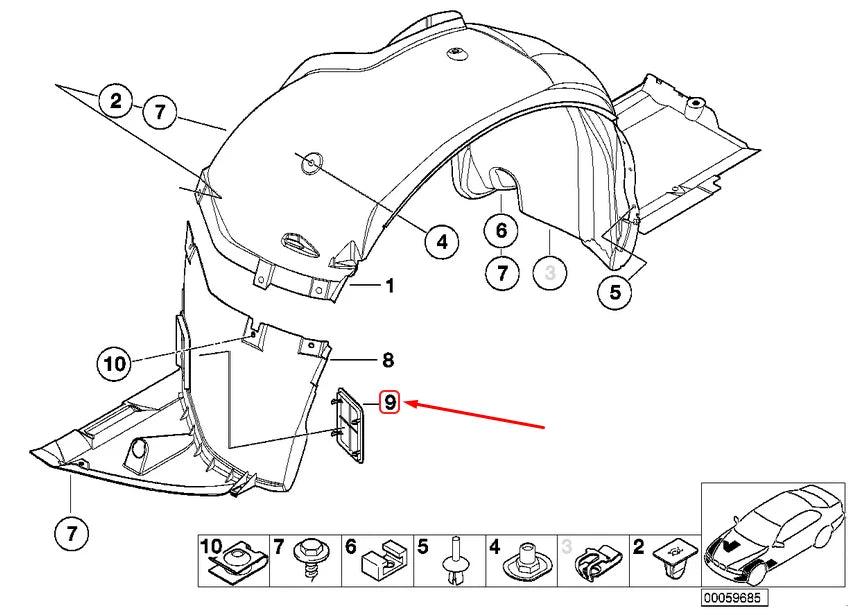 2
7
4
6
7
3
5
1
10
8
9
7
10
7
6
5
4
3
2
00059685