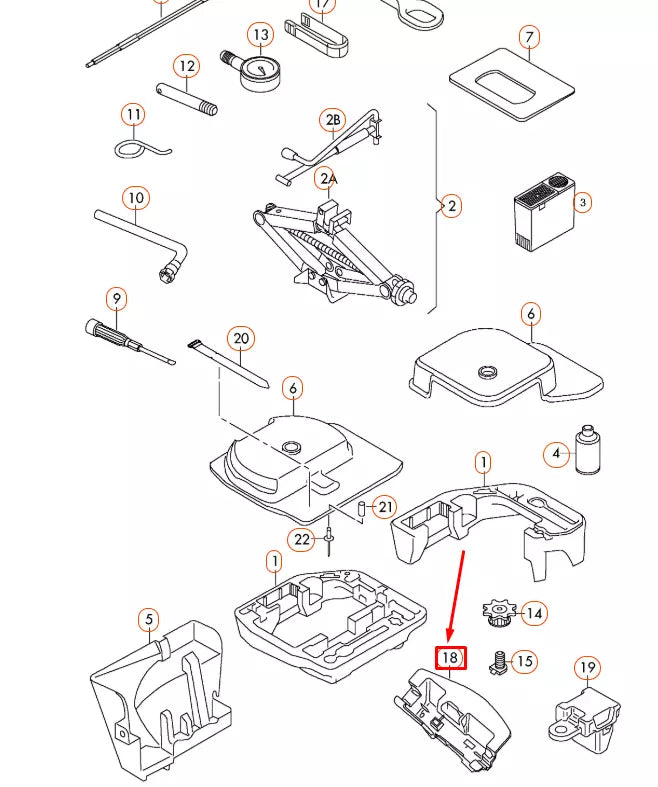 17
13
7
12
11
2B
2A
2
3
10
9
20
6
6
4
1
21
22
1
5
14
18
15
19