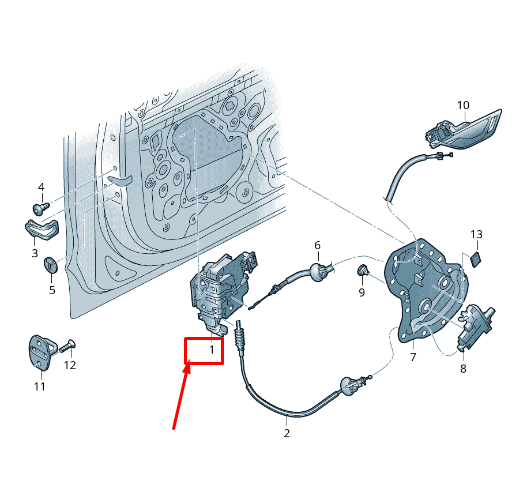 10
4
3
5
6
13
9
1
7
8
12
11
2