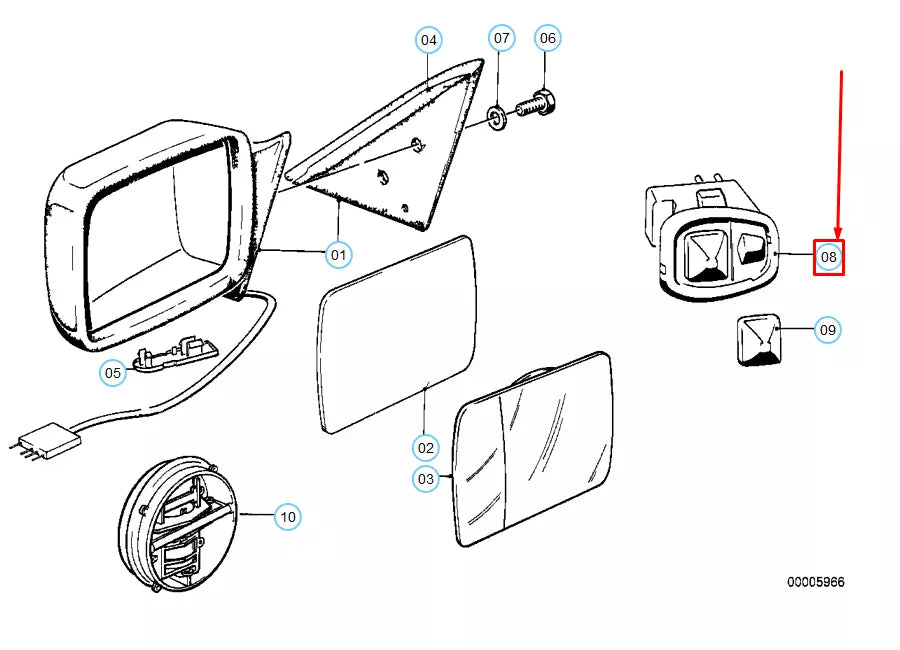 04
07
06
01
08
09
05
02
03
10
00005966