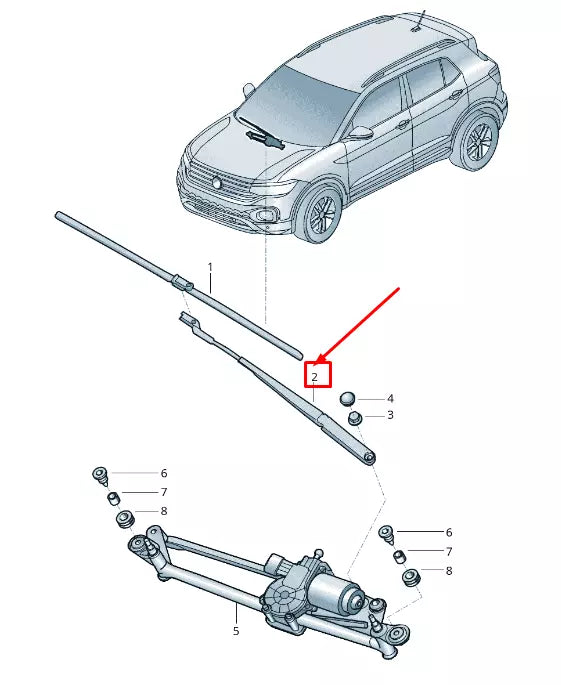 1
2
4
3
6
7
8
6
7
8
5