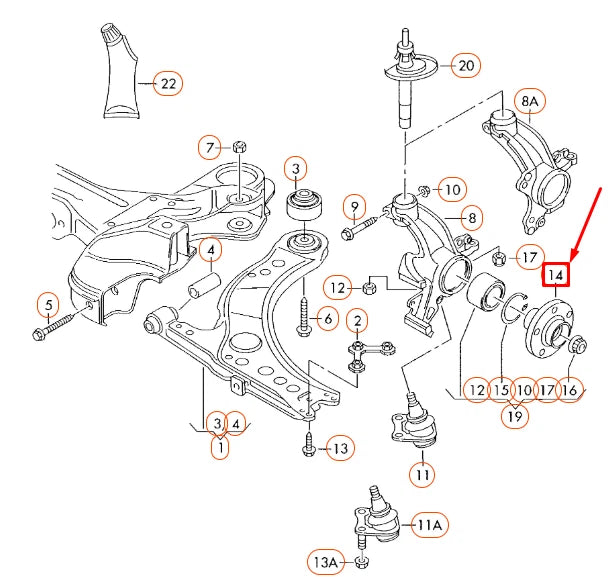 22
20
8A
7
3
10
9
8
4
17
14
12
5
6
2
12
15
10
17
16
19
3
4
1
13
11
11A
13A