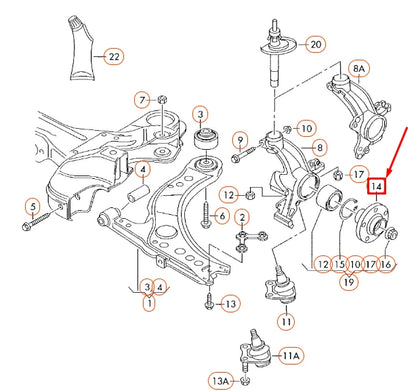 22
20
8A
7
3
10
9
8
4
17
14
12
5
6
2
12
15
10
17
16
19
3
4
1
13
11
11A
13A