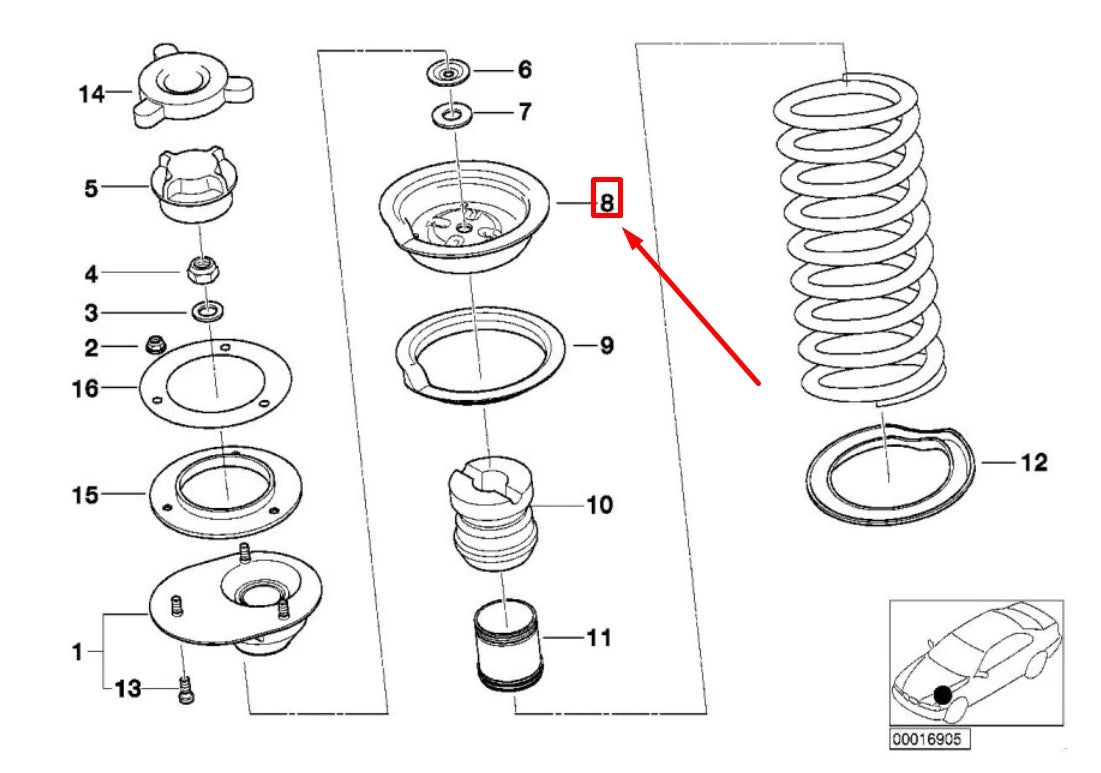 14
5
4
3
2
16
15
1
13
6
7
8
9
10
11
12
00016905