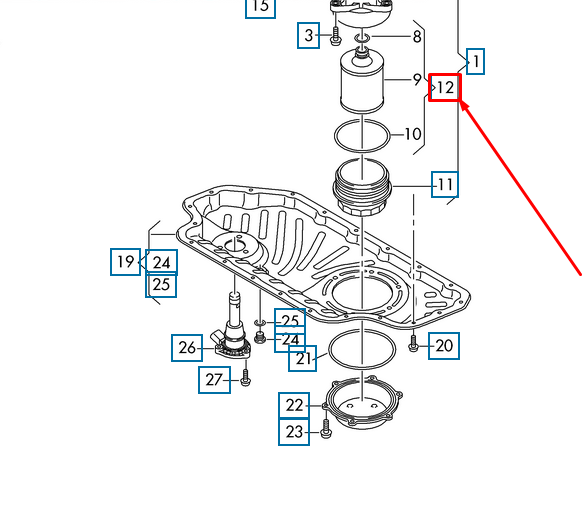 15
3
8
1
9
12
10
11
19
24
25
25
24
26
21
20
27
22
23