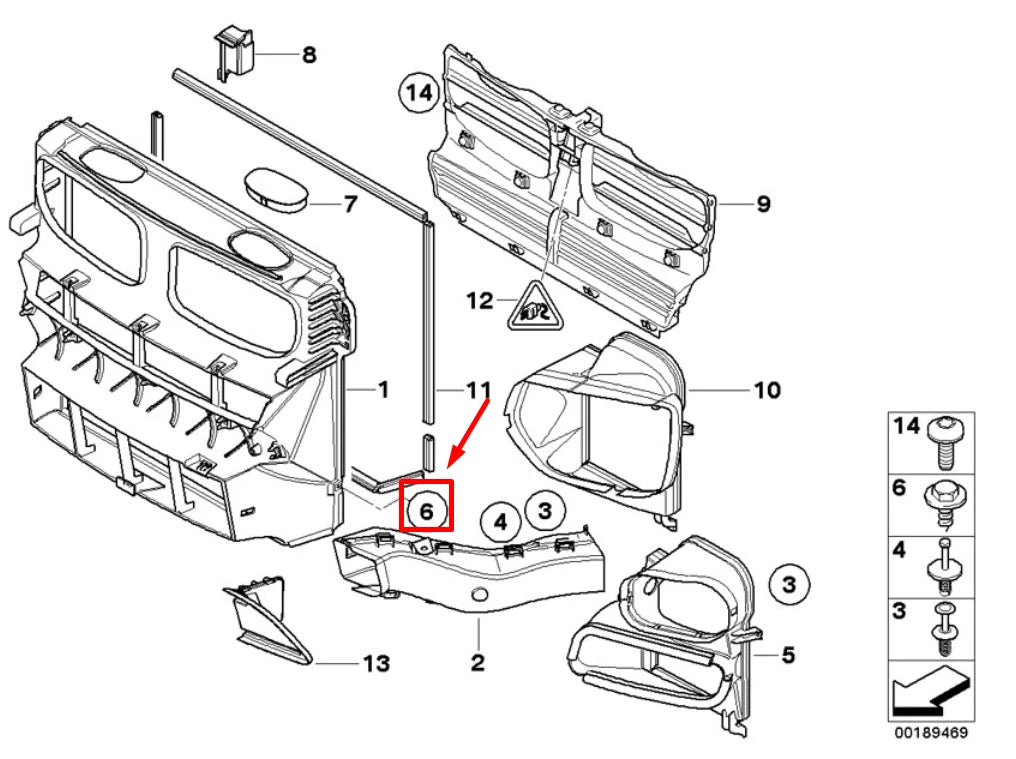 8
14
7
9
12
1
11
10
6
4
3
3
13
2
5
14
6
4
3
00189469