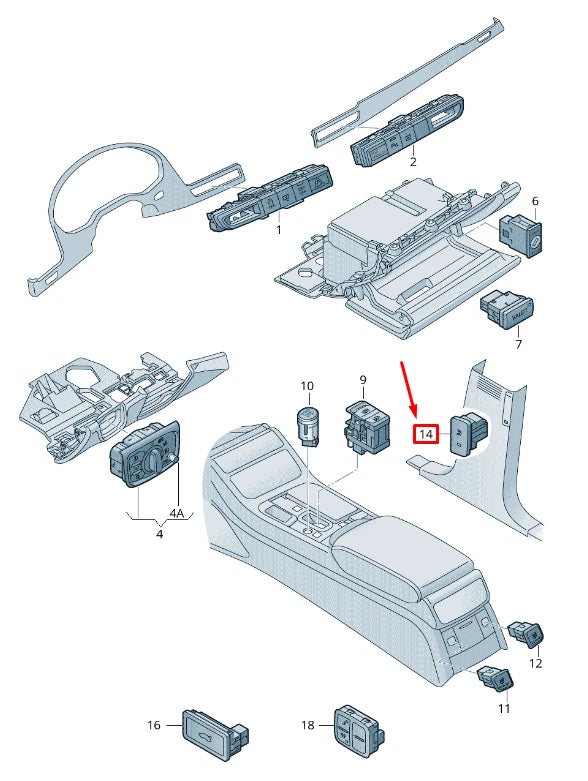 2
1
6
7
10
9
14
4A
4
12
11
16
18