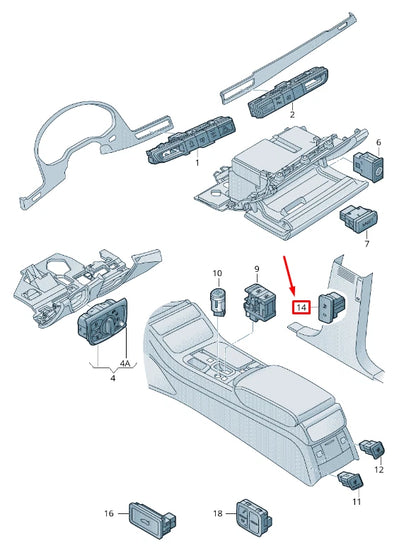 2
1
6
7
10
9
14
4A
4
12
11
16
18