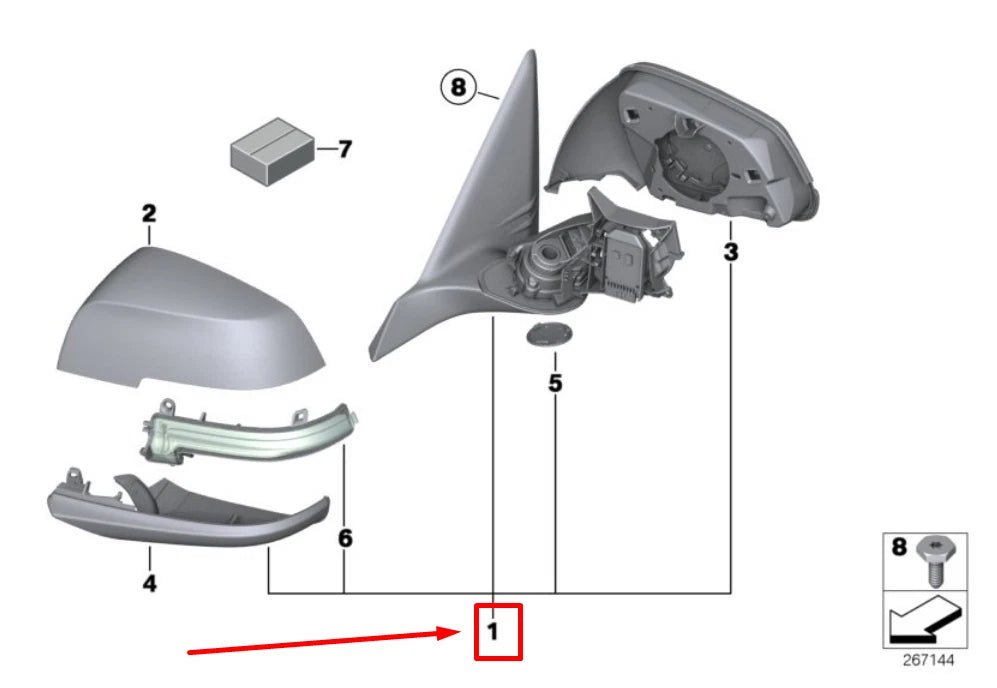 8
7
2
3
5
6
4
1
8
267144