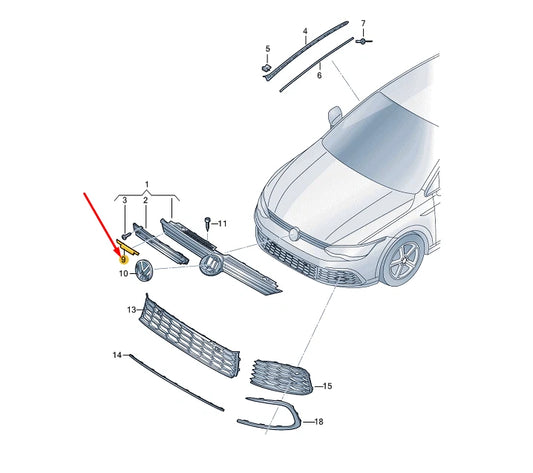 4
7
5
6
1
3
2
11
9
10
13
14
15
18