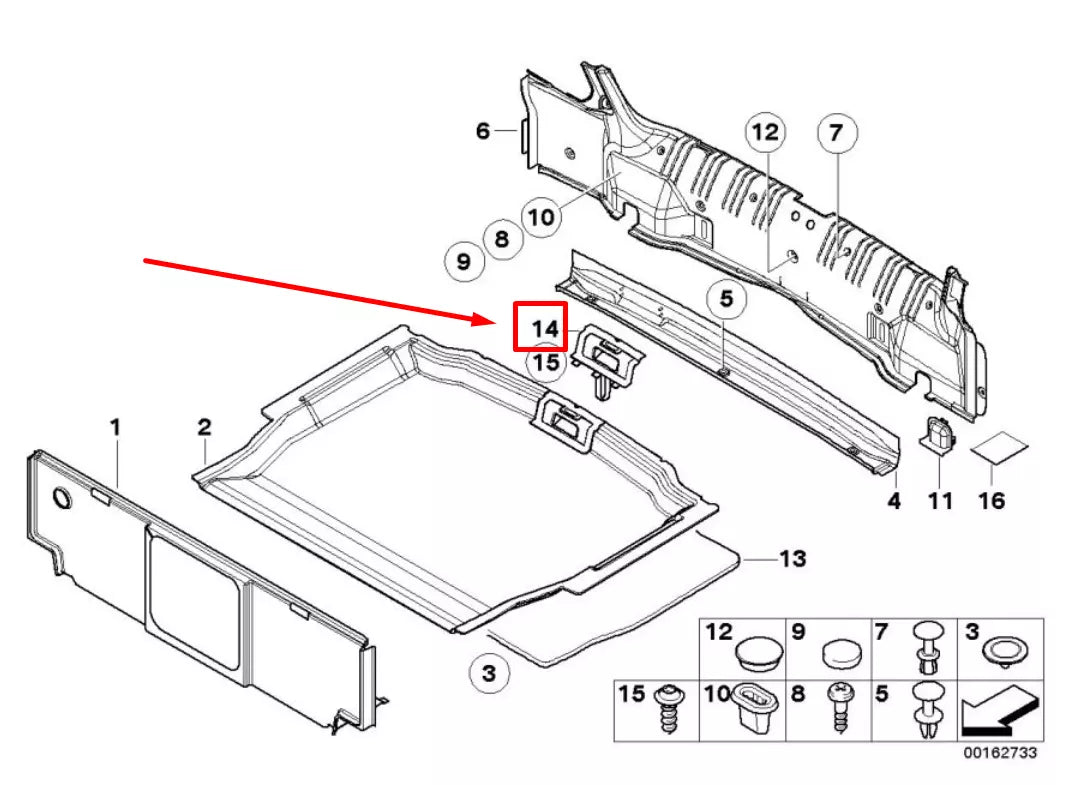 6
12
7
10
8
9
5
14
15
1
2
4
11
16
13
3

| 12 | 9 | 7 | 3 |
|---|---|---|---|
| 15 | 10 | 8 | 5 |

00162733