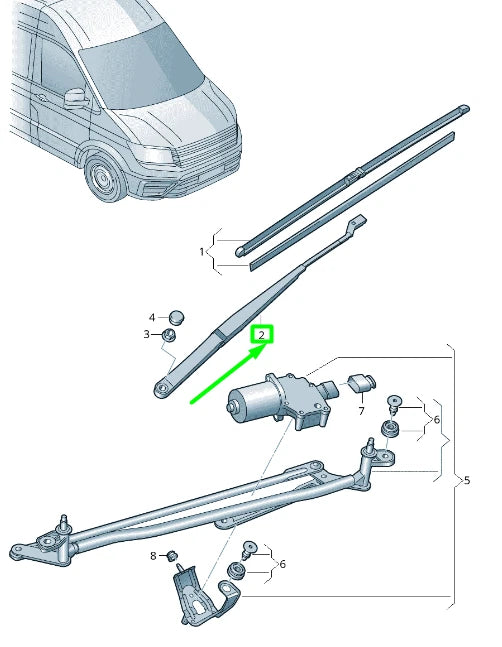 1
4
3
2
7
6
5
8
6