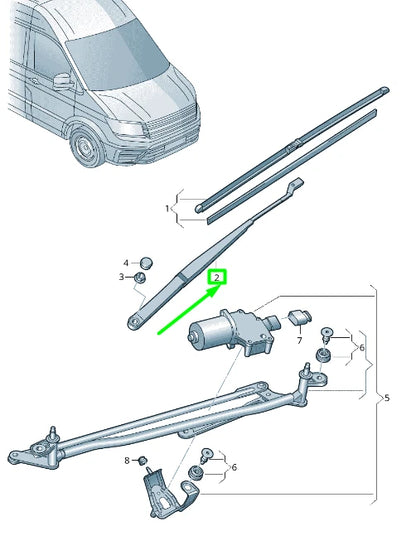 1
4
3
2
7
6
5
8
6