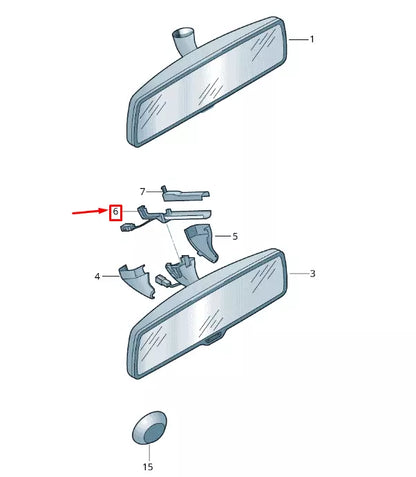 1
7
6
5
4
3
15