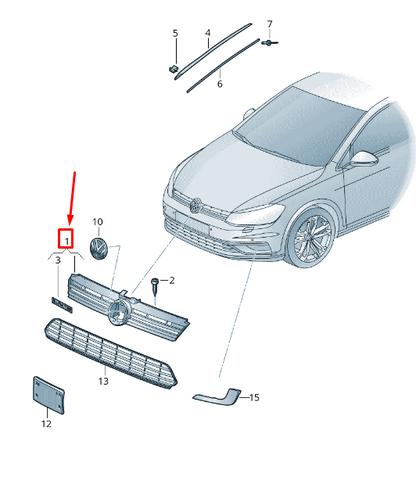 5
4
7
6
10
1
3
2
13
15
12