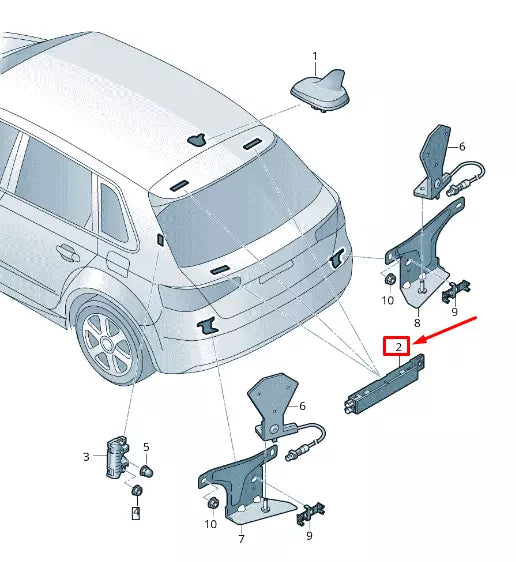 1
6
10
8
9
2
6
3
5
4
10
7
9