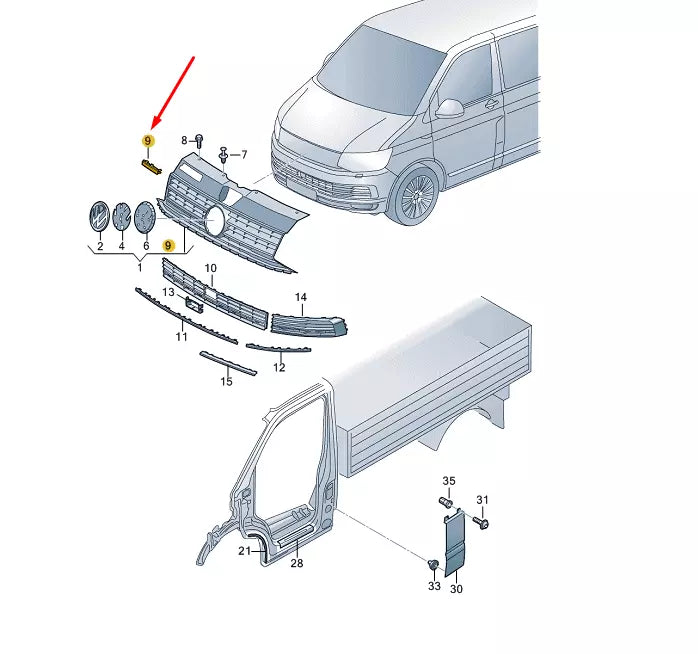 9
8
7
2
4
6
9
1
10
13
14
11
12
15
35
31
21
28
33
30