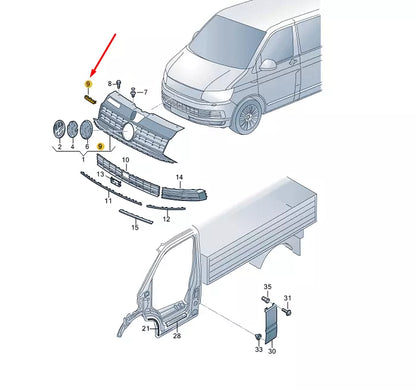 9
8
7
2
4
6
9
1
10
13
14
11
12
15
35
31
21
28
33
30