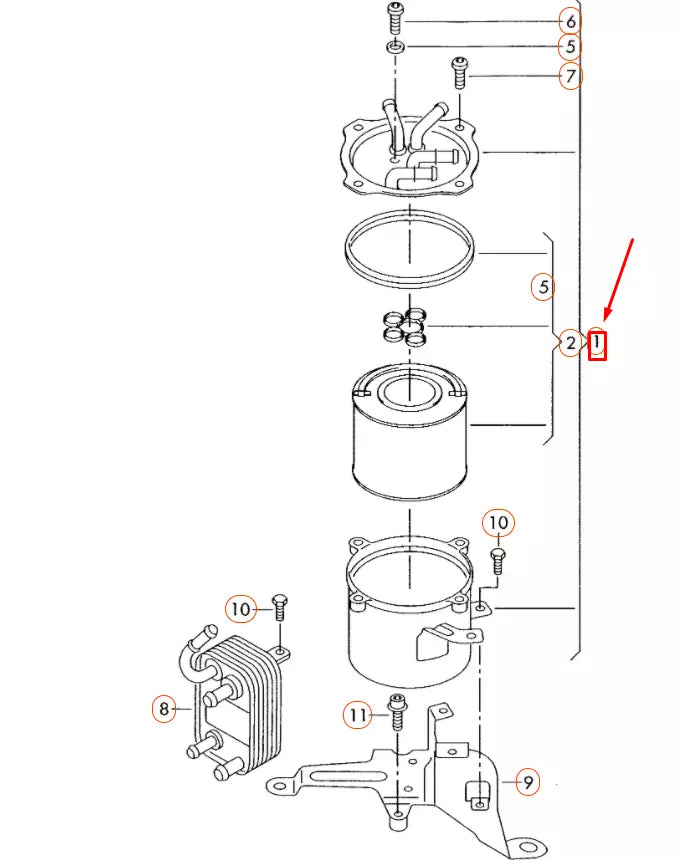 6
5
7
5
2
1
10
10
8
11
9