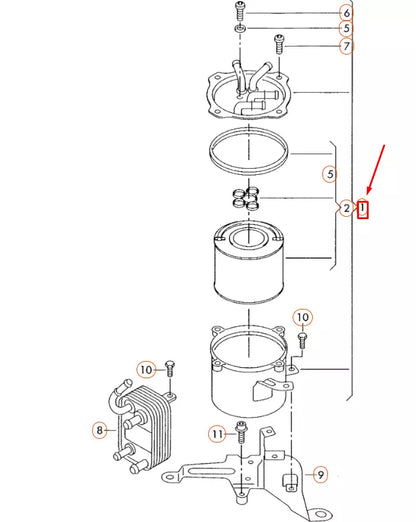 6
5
7
5
2
1
10
10
8
11
9